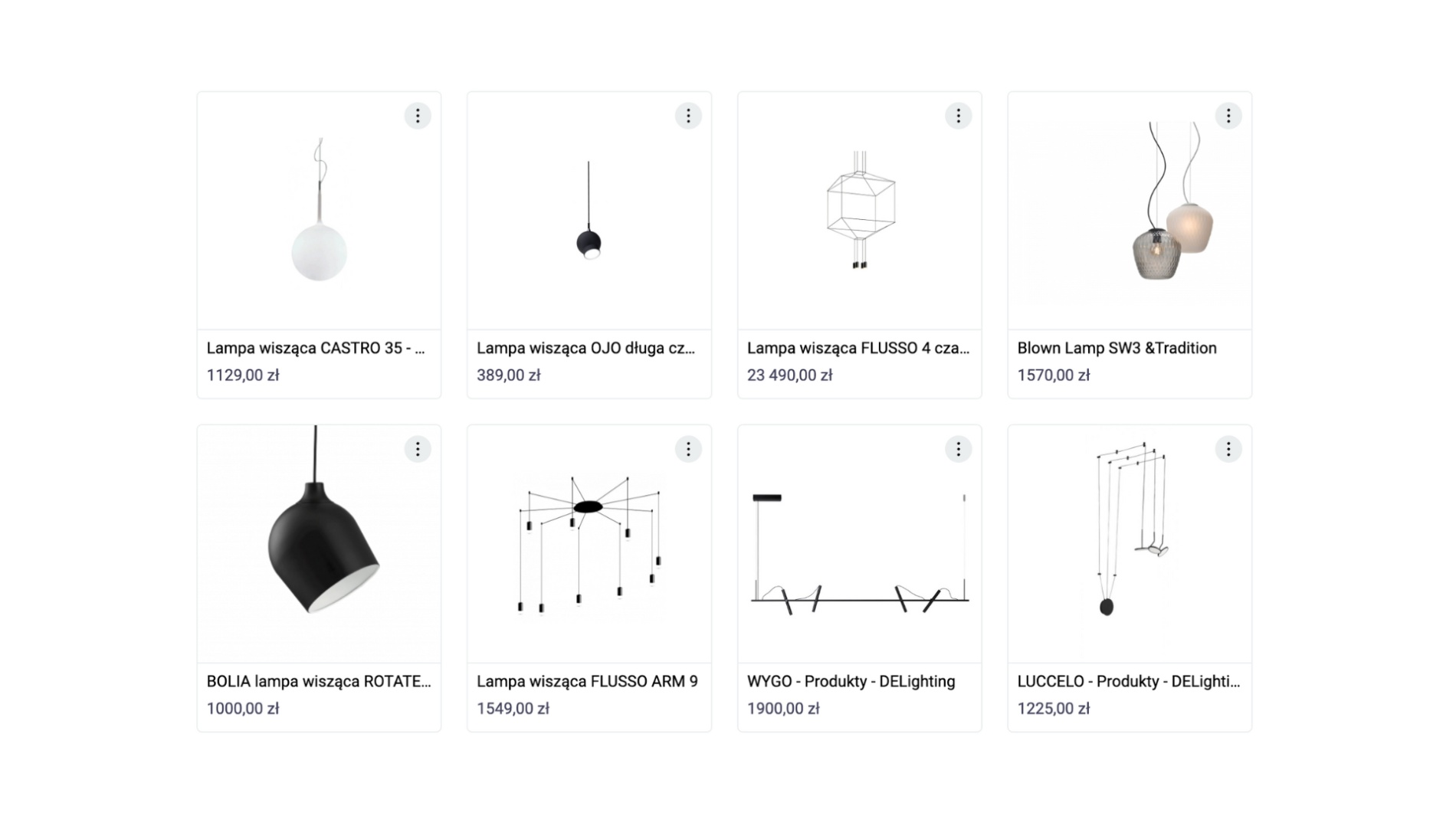 Lampa wisząca CASTRO 35 - ...
1129,00 zł

Lampa wisząca OJO długa cz...
389,00 zł

Lampa wisząca FLUSSO 4 cza...
23 490,00 zł

Blown Lamp SW3 &Tradition
1570,00 zł

BOLIA lampa wisząca ROTATE...
1000,00 zł

Lampa wisząca FLUSSO ARM 9
1549,00 zł

WYGO - Produkty - DELighting
1900,00 zł

LUCCELO - Produkty - DELighti...
1225,00 zł